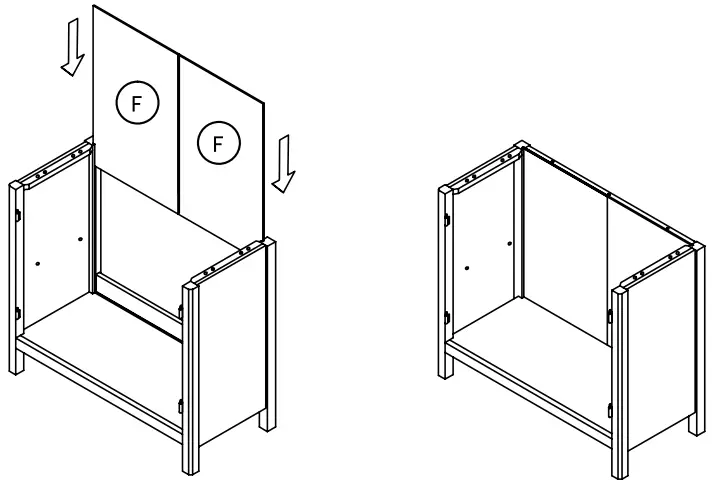 F
F