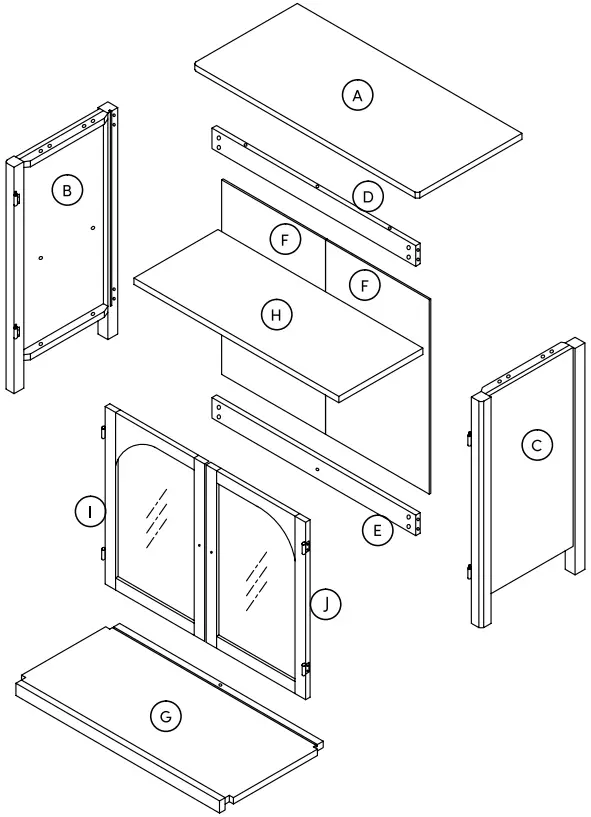 A
B
D
F
F
H
C
I
E
J
G