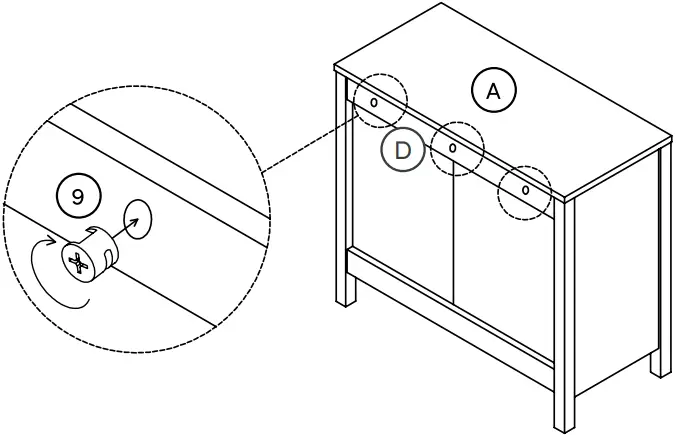 9
A
D