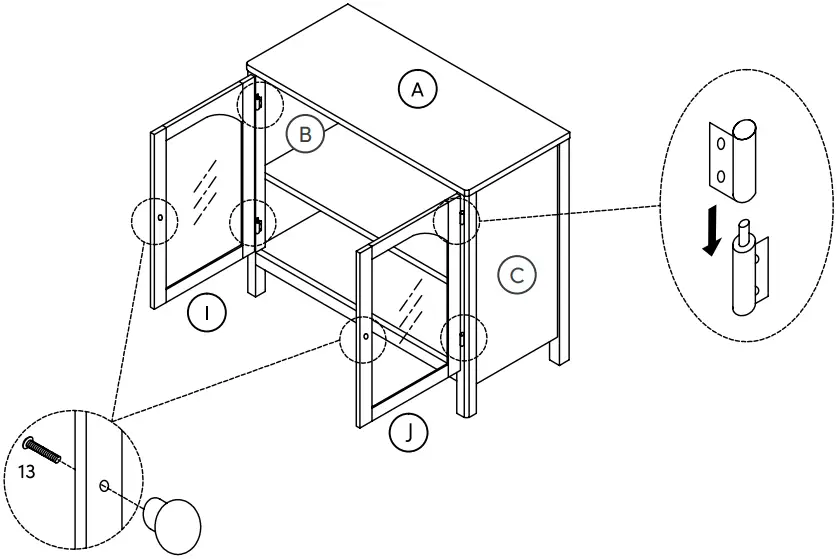 A
B
C
I
J
13