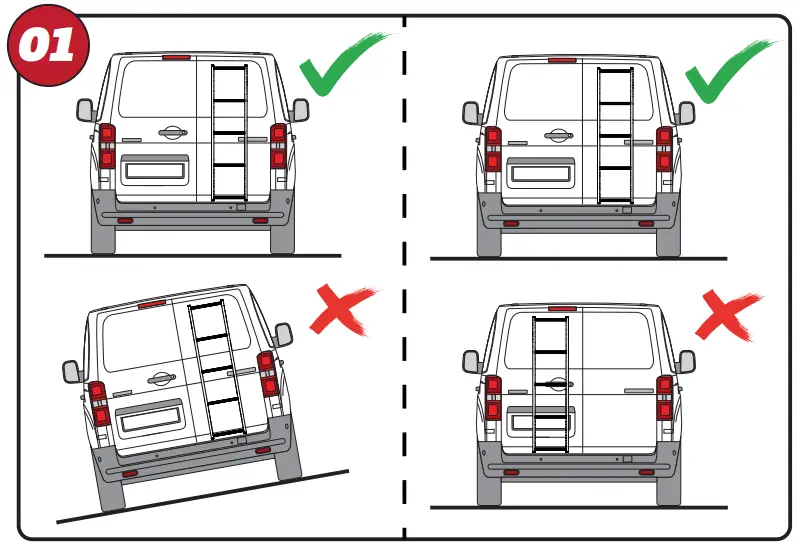 01