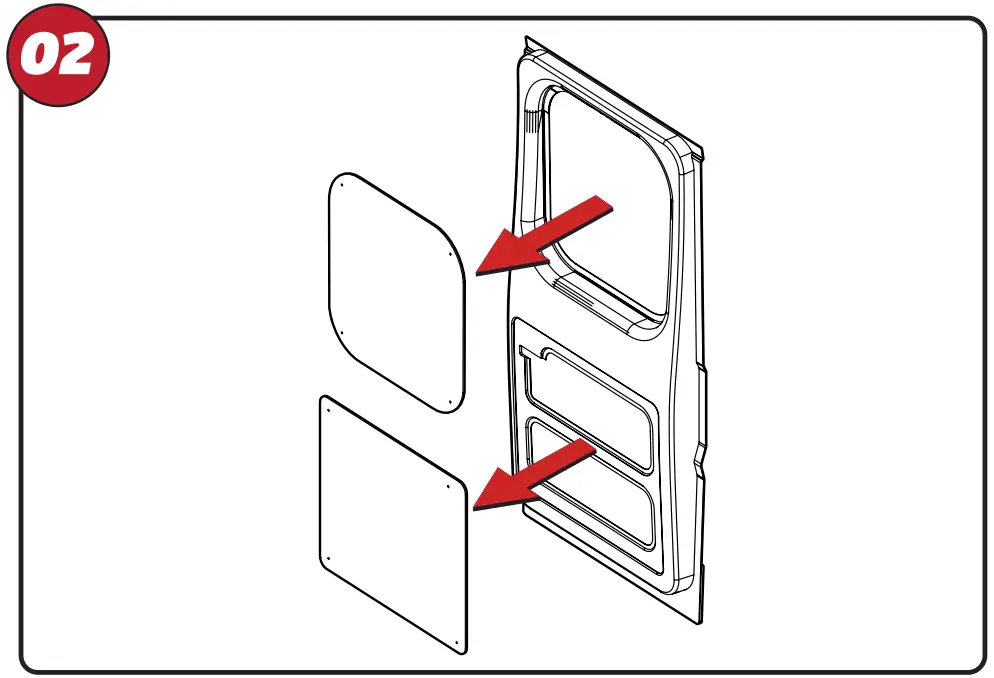 02