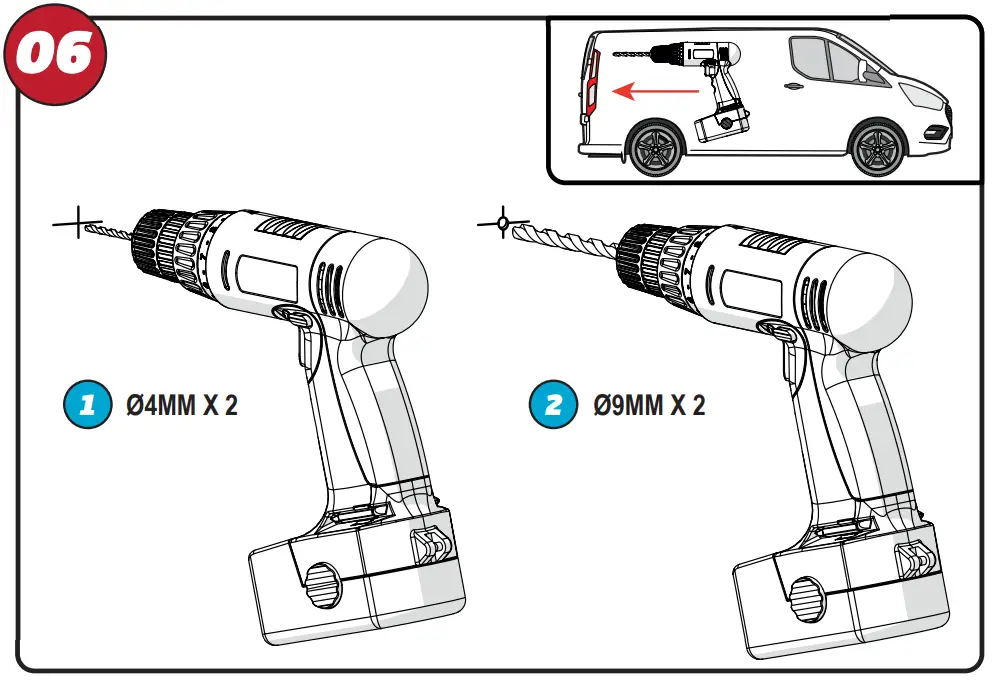 06

1 Ø4MM X 2

2 Ø9MM X 2