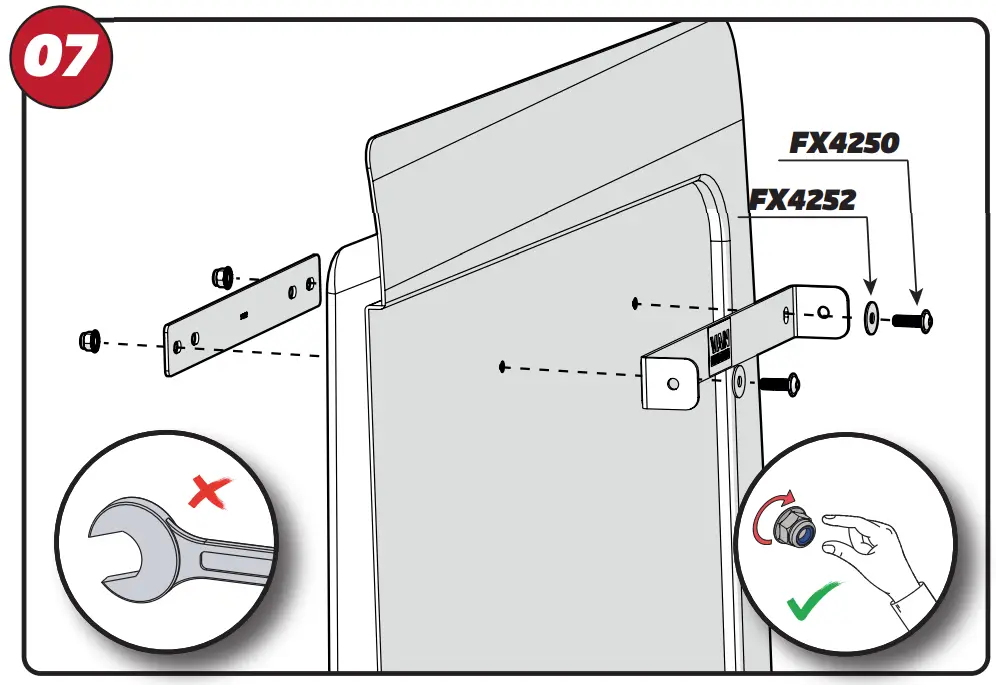 07

FX4250

FX4252