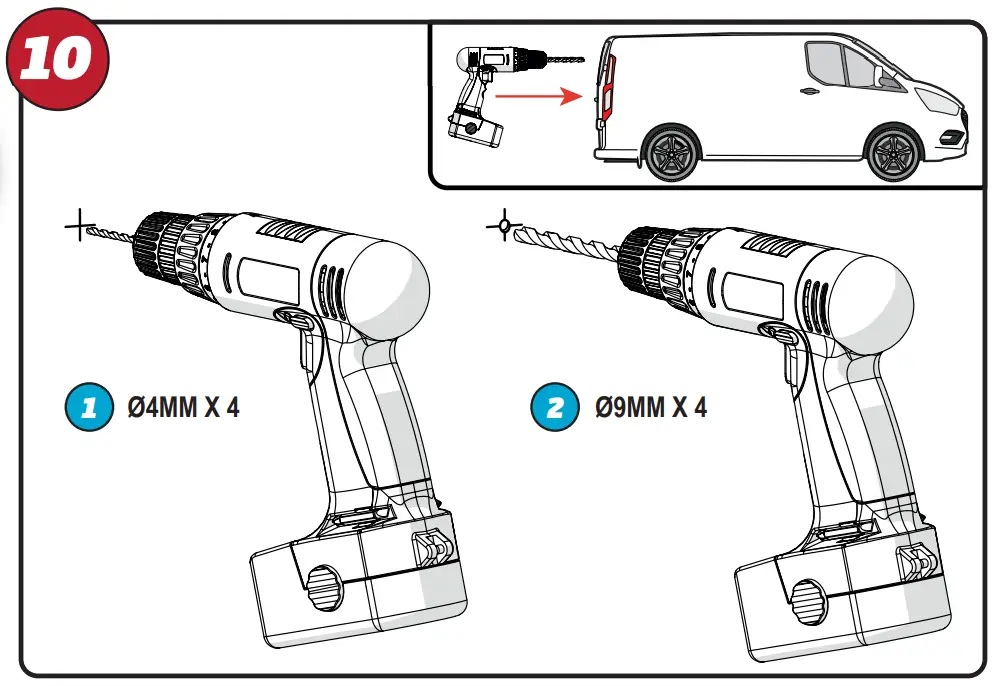 10

1 Ø4MM X 4

2 Ø9MM X 4