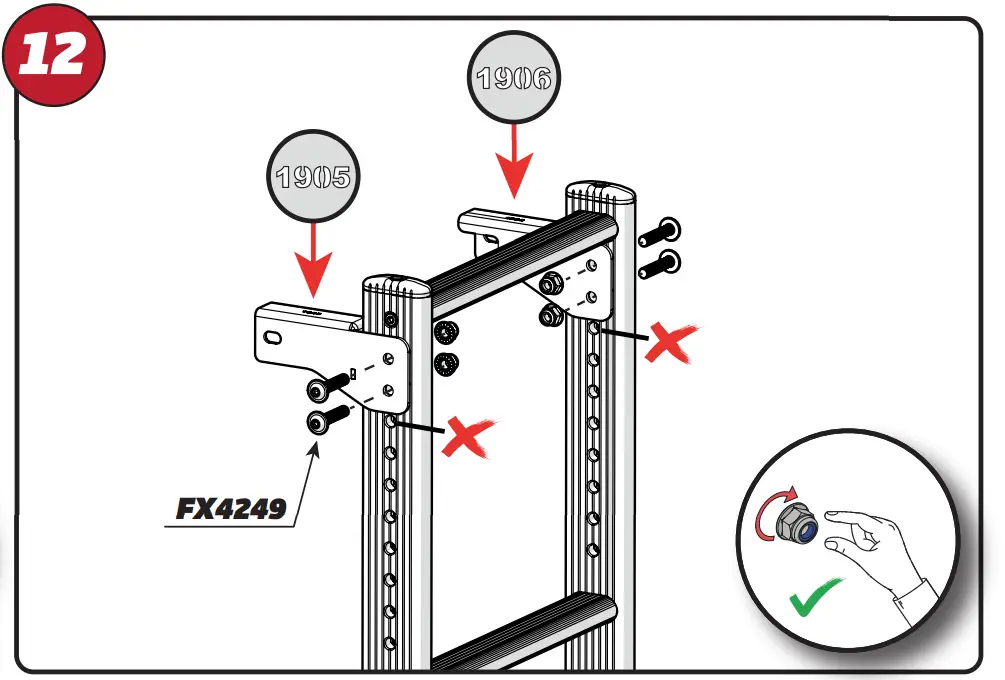 12

1906

1905

FX4249