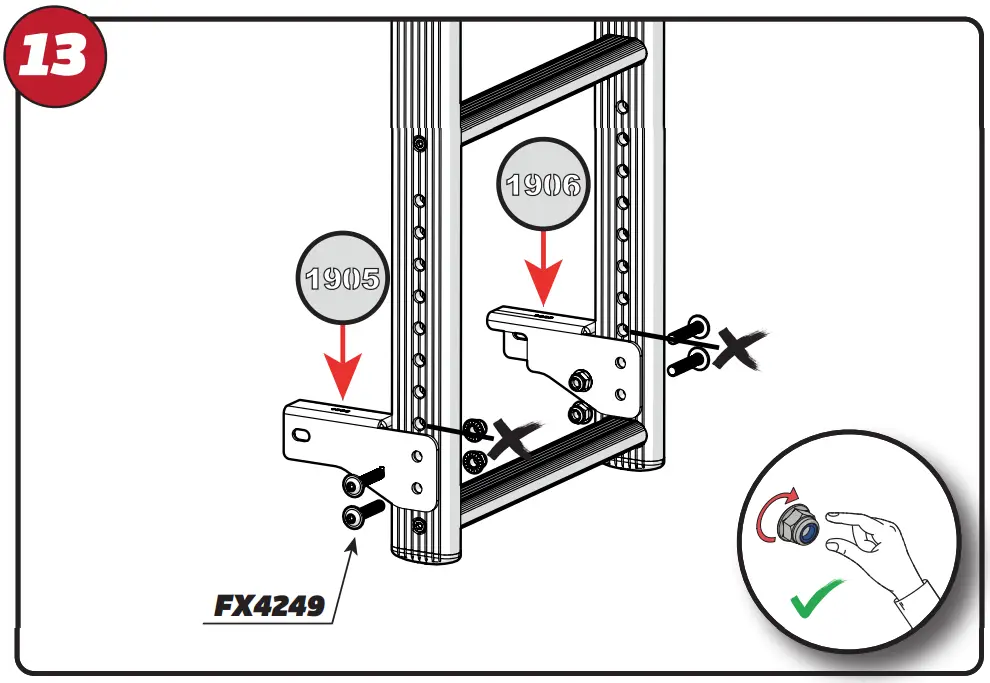 13

1906

1905

FX4249