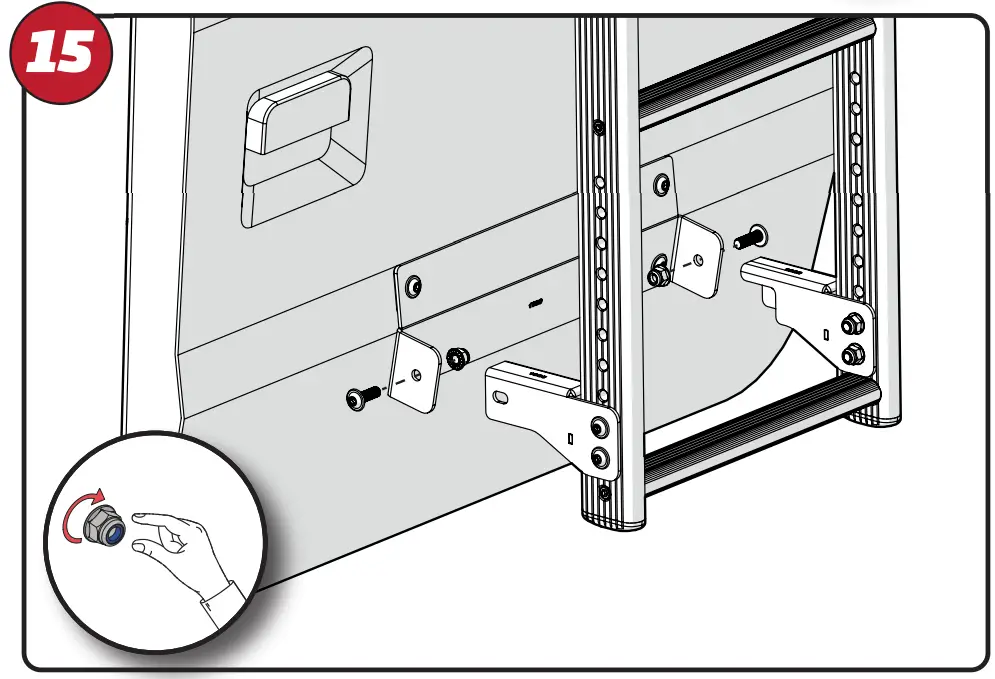 15