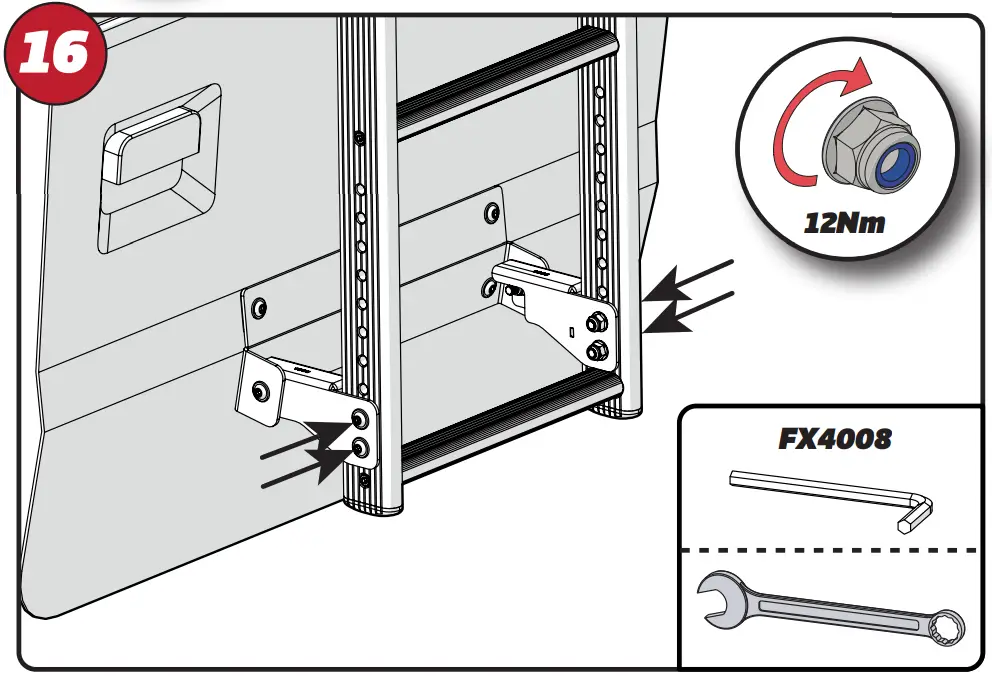 16

12Nm

FX4008