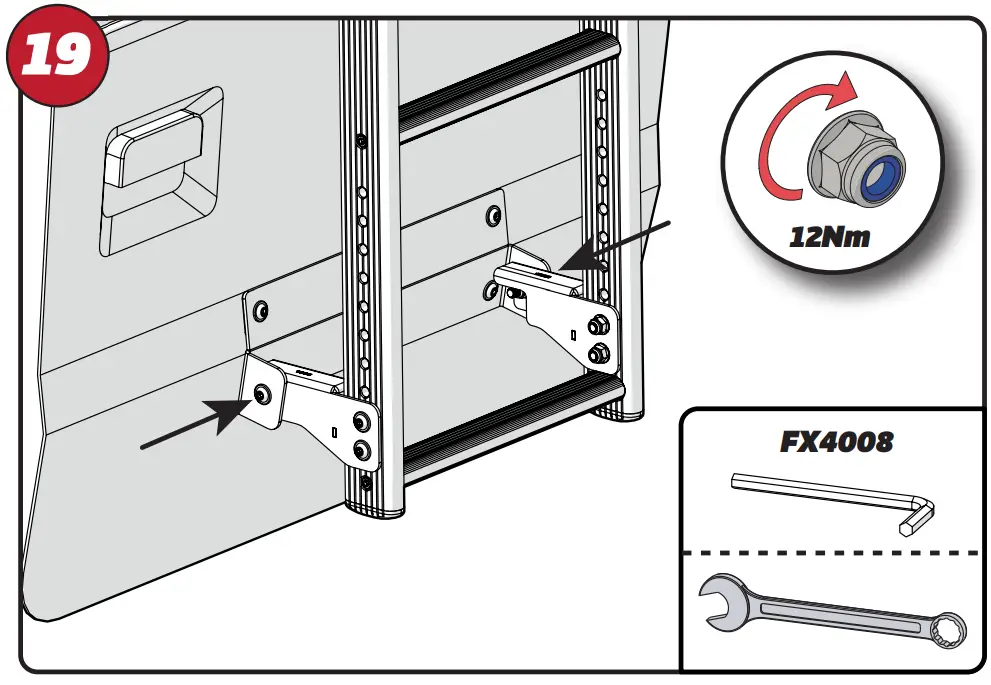 19

12Nm

FX4008