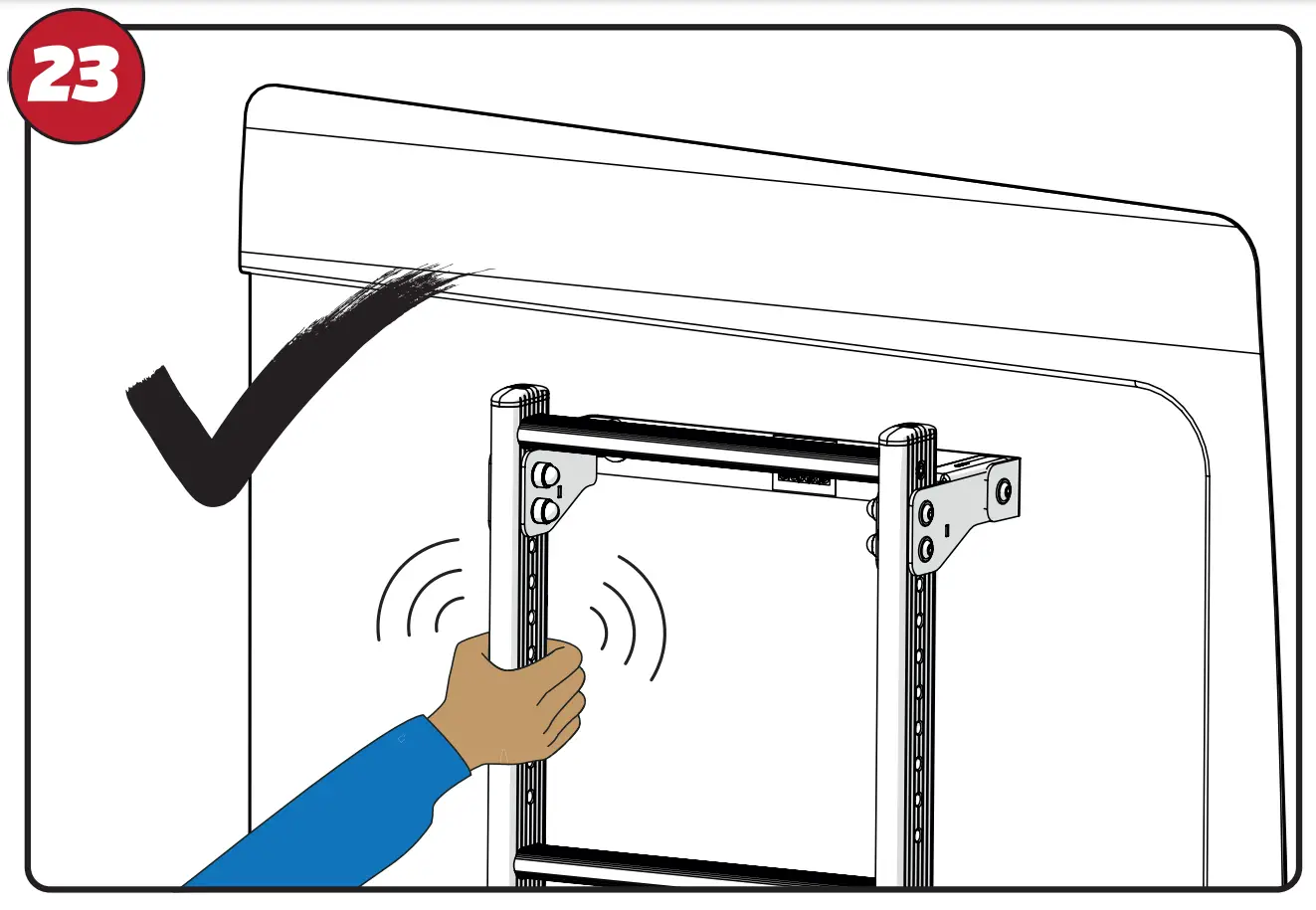 23