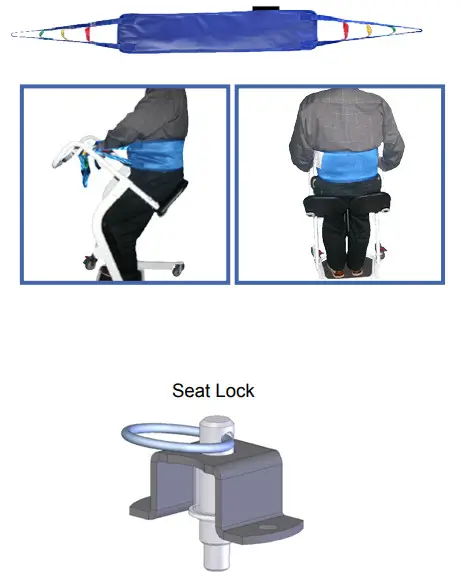 Seat Lock