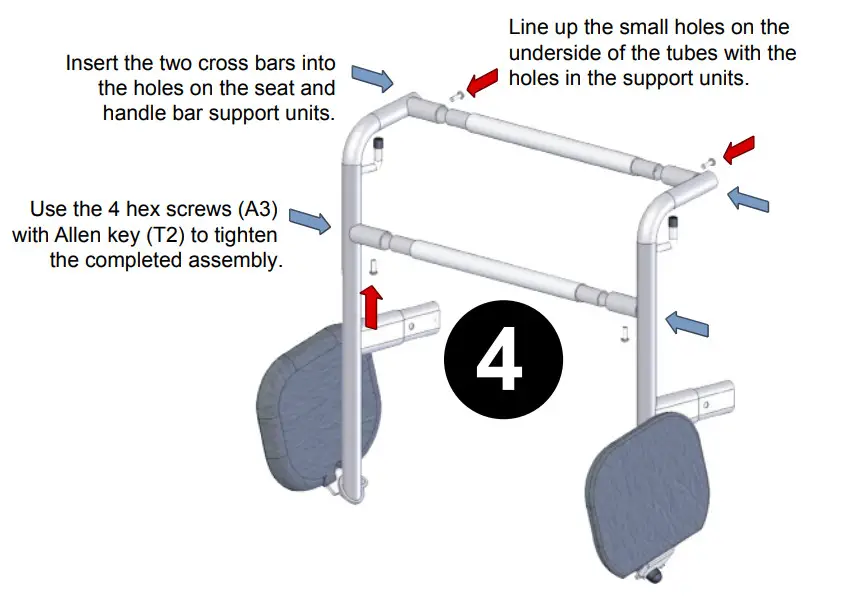 Insert the two cross bars into the holes on the seat and handle bar support units.

Line up the small holes on the underside of the tubes with the holes in the support units.

Use the 4 hex screws (A3) with Allen key (T2) to tighten the completed assembly.

4