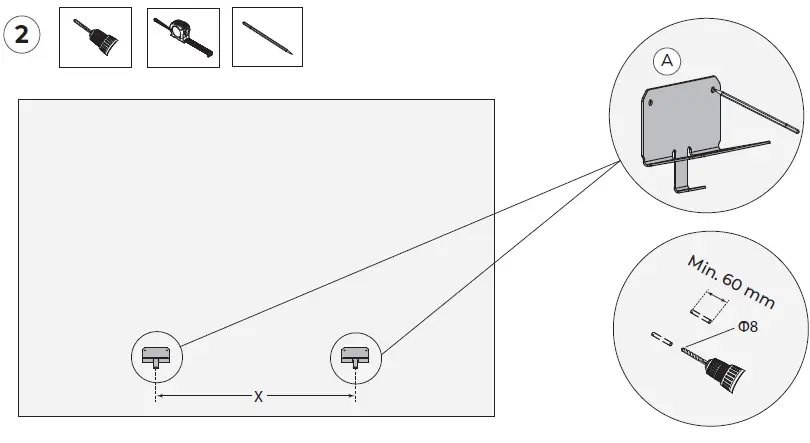 2

A

Min. 60 mm

Φ8

X