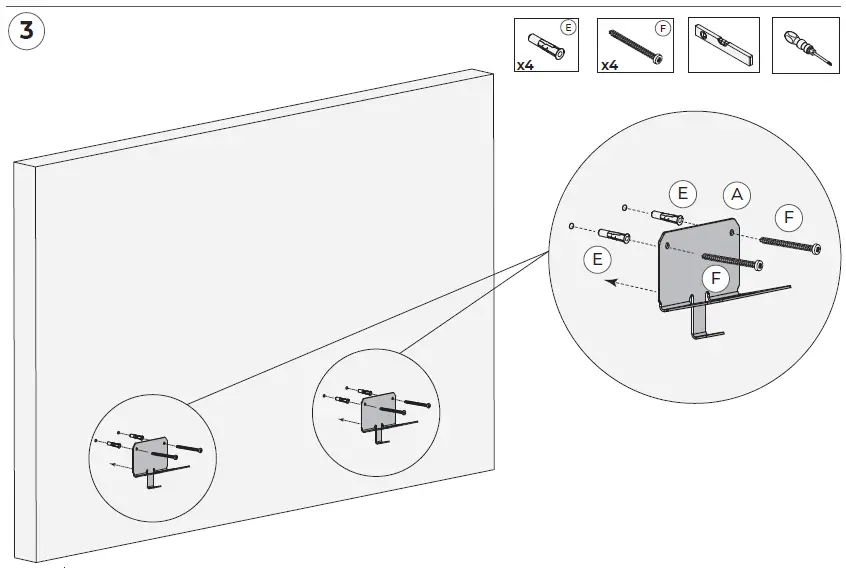 3

E
x4

F
x4

E
A
F
E
F