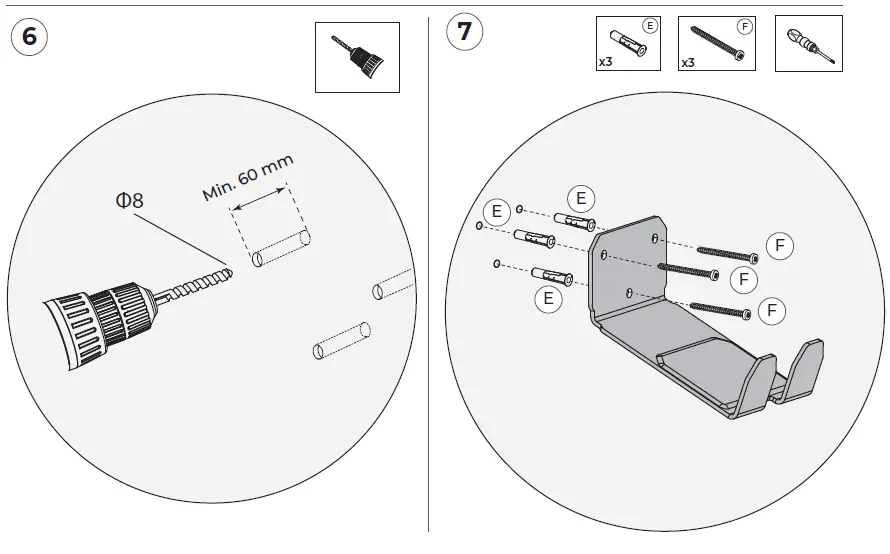 6

Φ8

Min. 60 mm

7

E
x3

F
x3

E
E
E

F
F
F