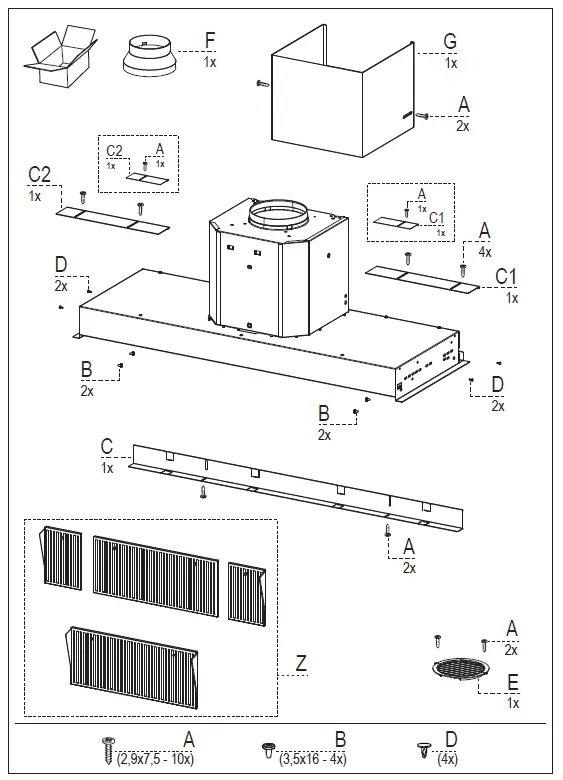 F
1x

G
1x

A
2x

C2
1x

A
1x

C2
1x

A
1x

C1
1x

A
4x

C1
1x

D
2x

B
2x

D
2x

B
2x

C
1x

A
2x

Z

A
2x

E
1x

A
(2,9x7,5 - 10x)

B
(3,5x16 - 4x)

D
(4x)