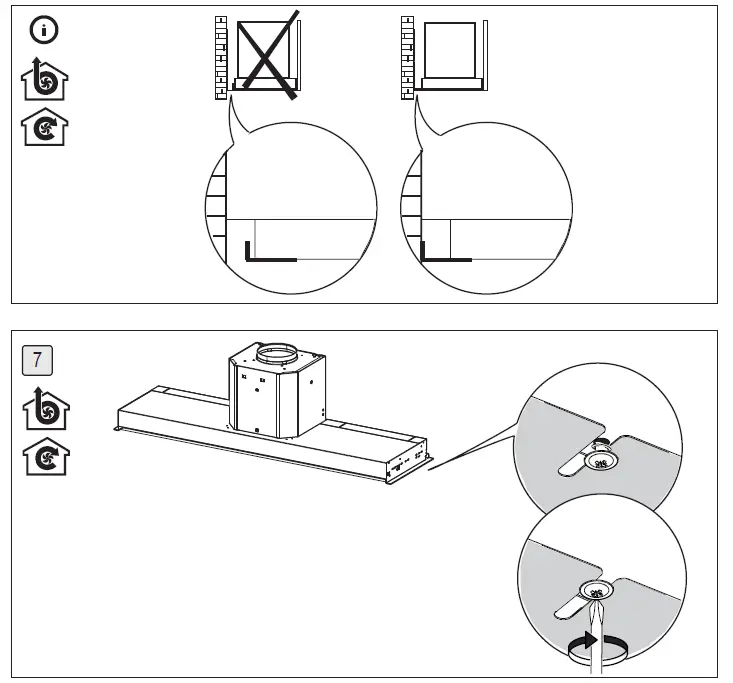 7