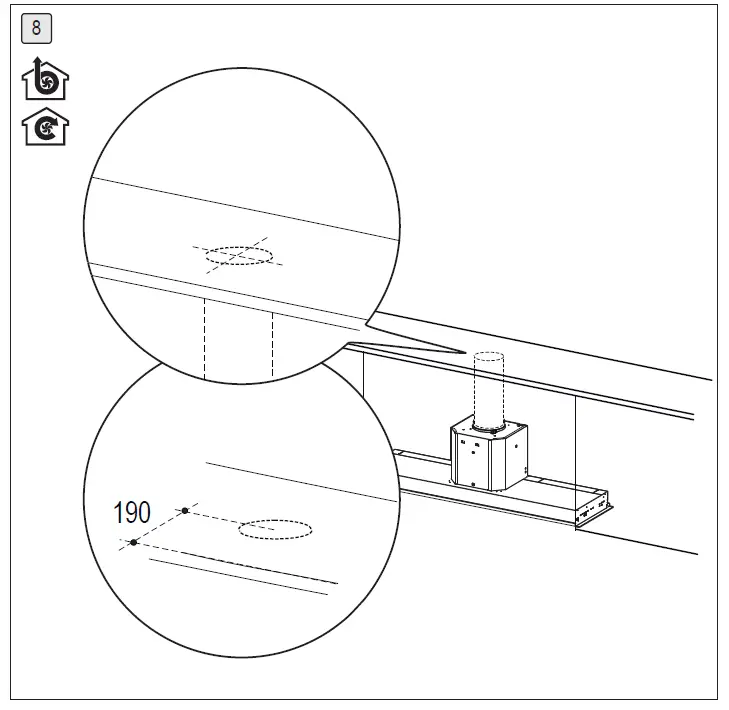 8

190