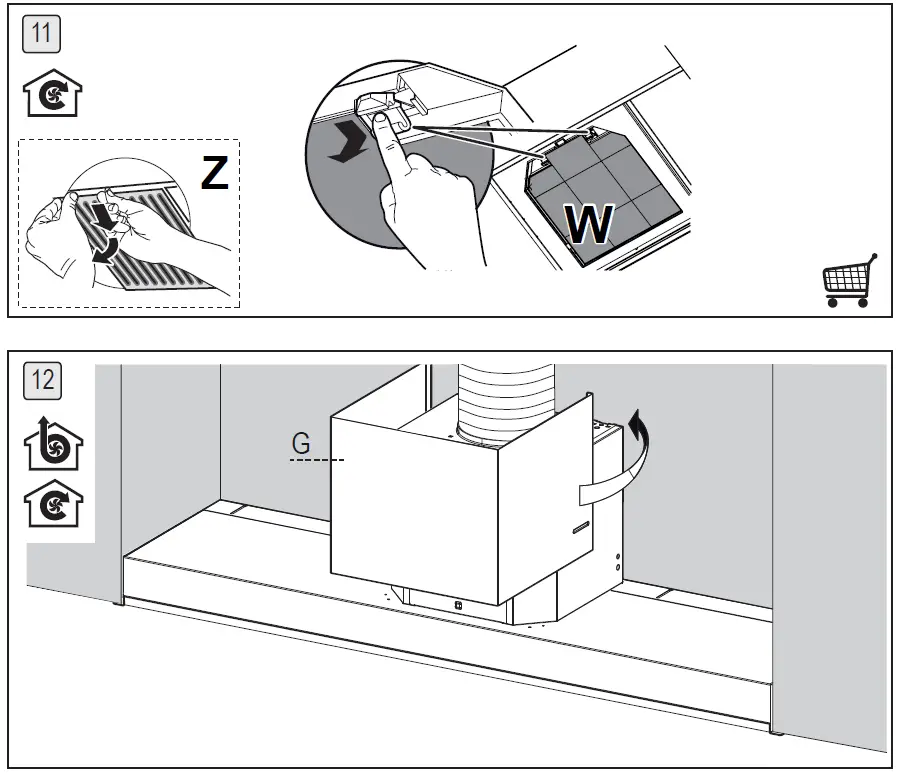 11

Z

W

12

G