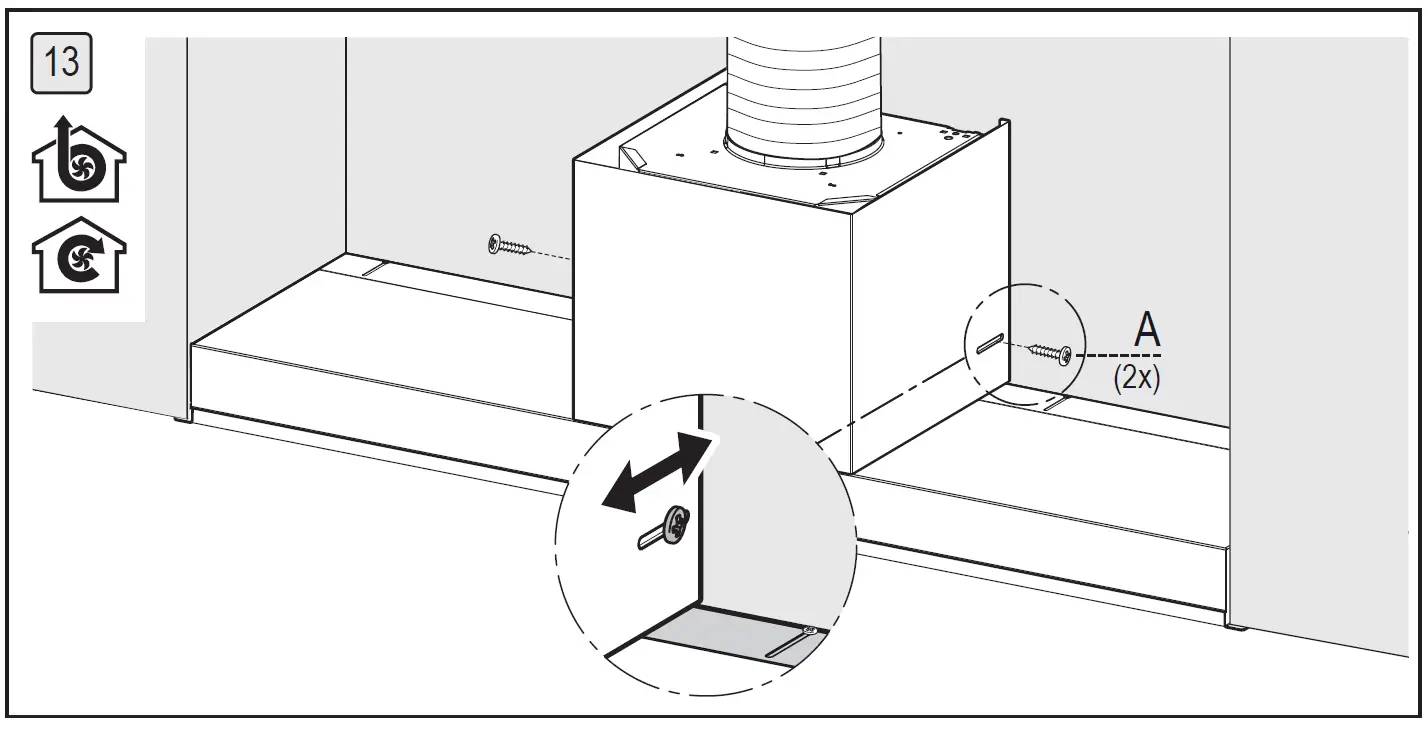 13

A
(2x)