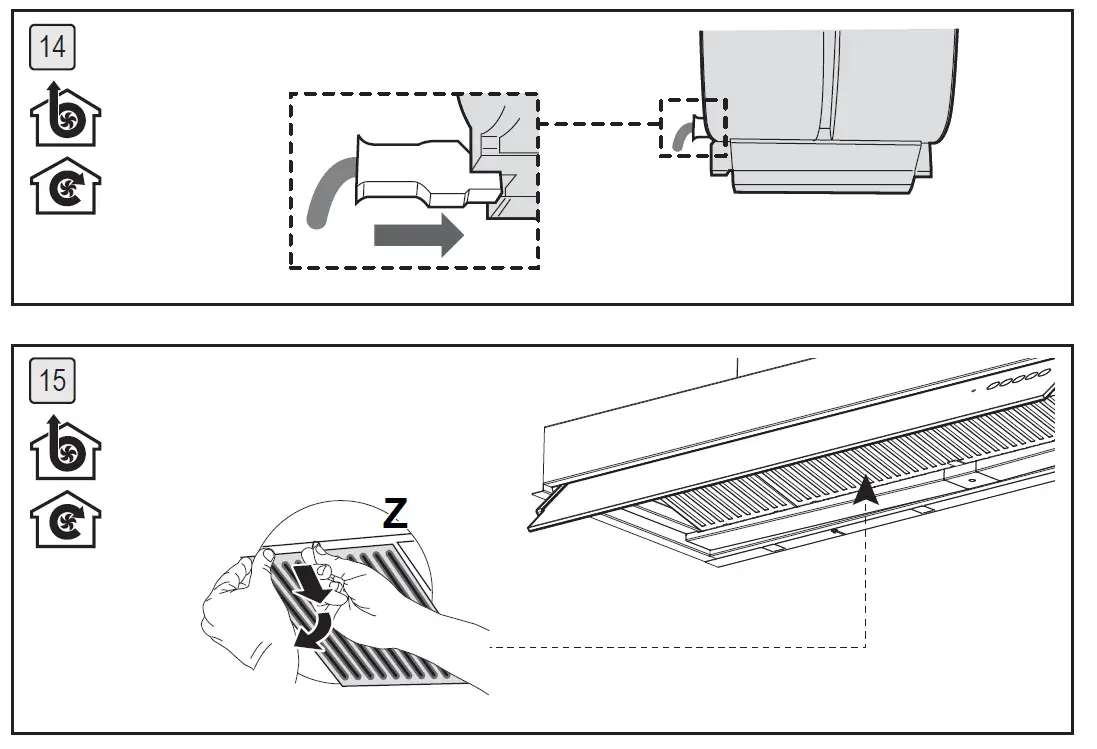 14

15

Z