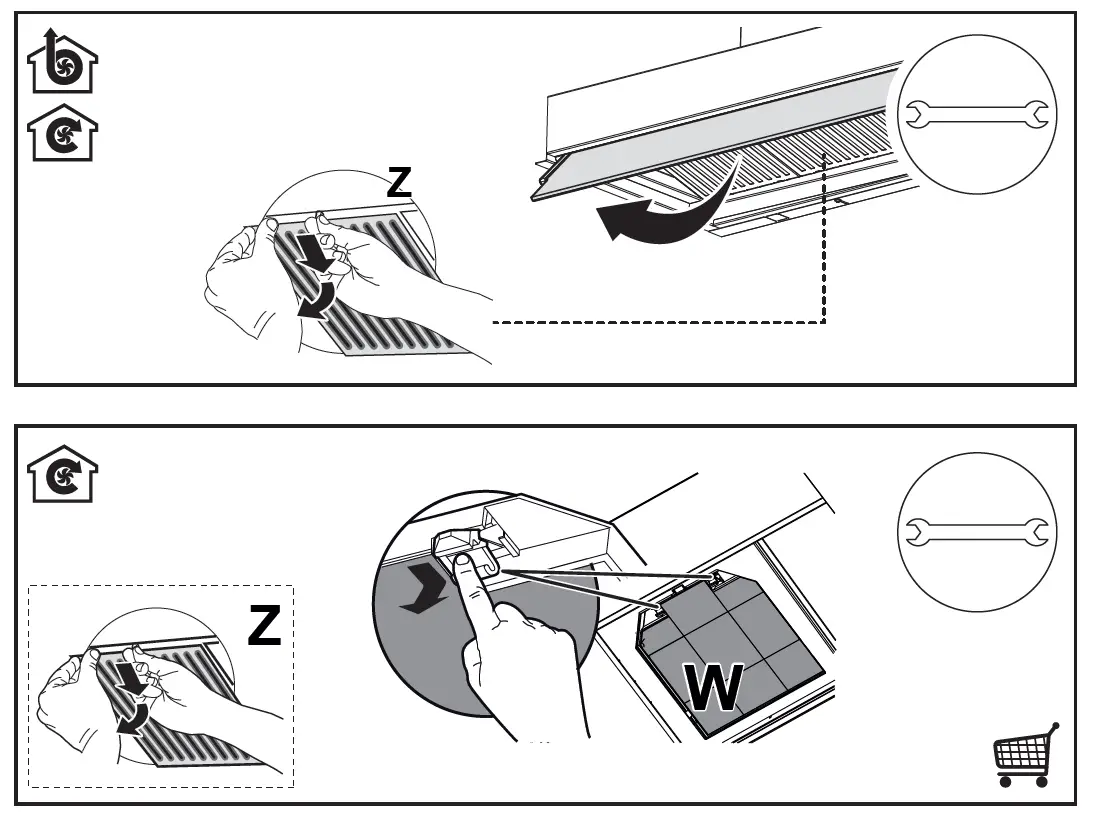 Z

Z

W