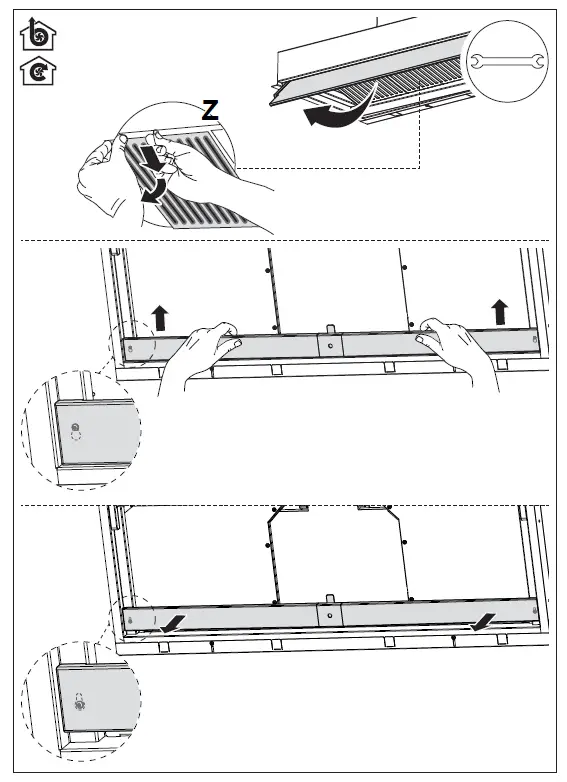 Z