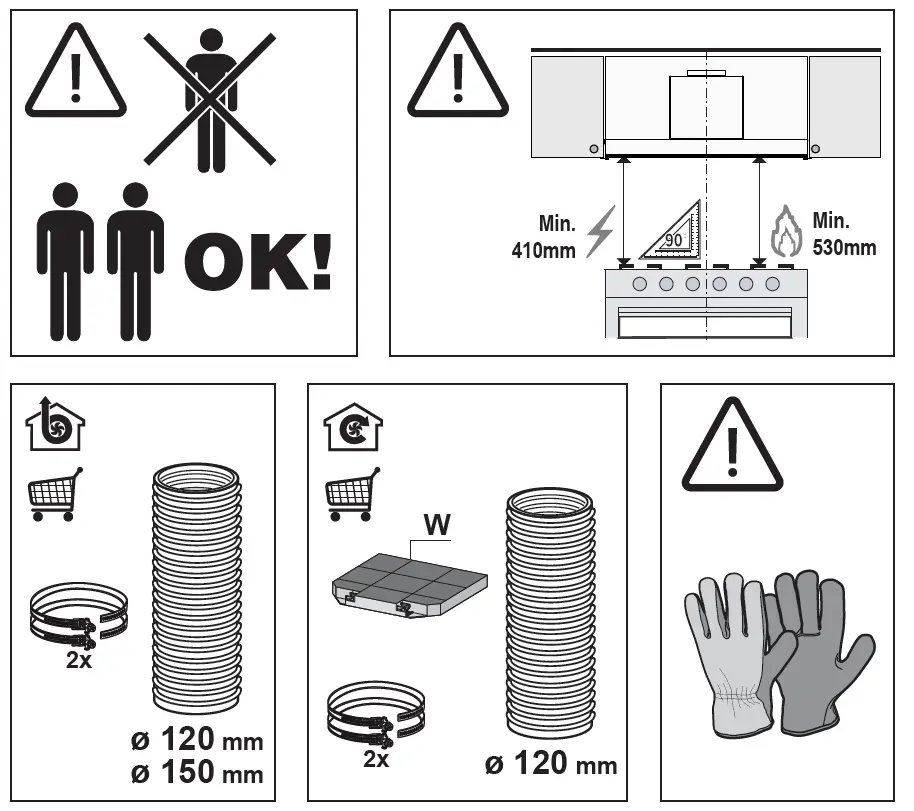 OK!

Min. 410mm

90

Min. 530mm

2x

ø 120 mm
ø 150 mm

W

2x

ø 120 mm