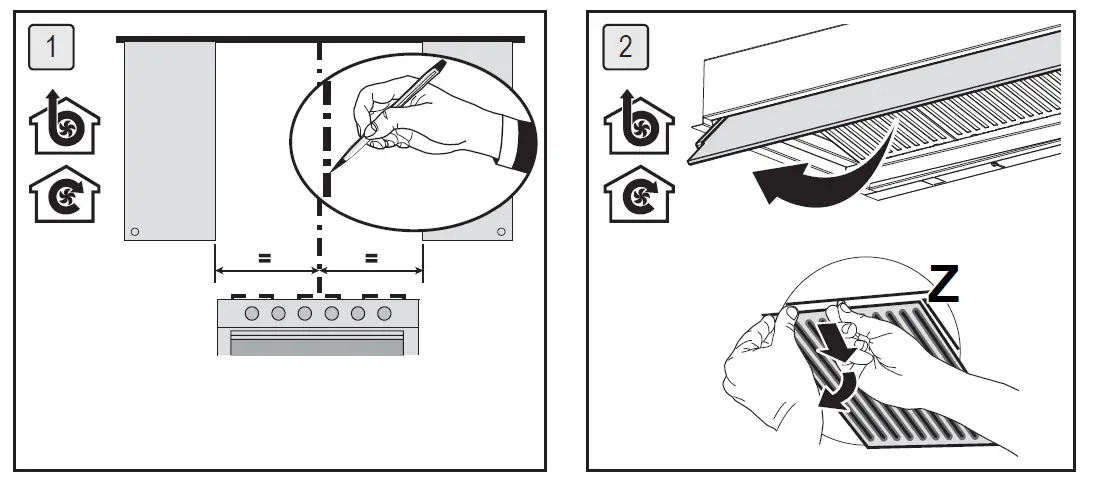 1

=

=

2

Z