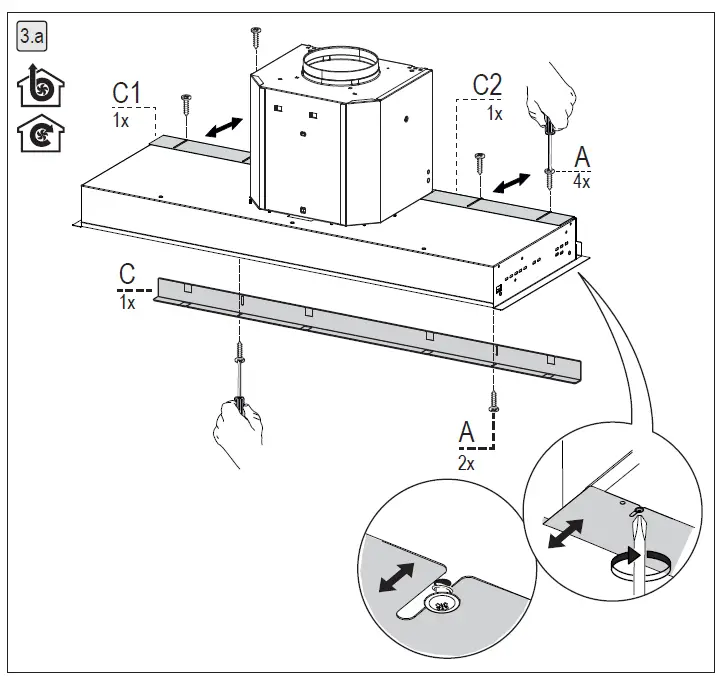 3.a

C1
1x

C2
1x

A
4x

C
1x

A
2x