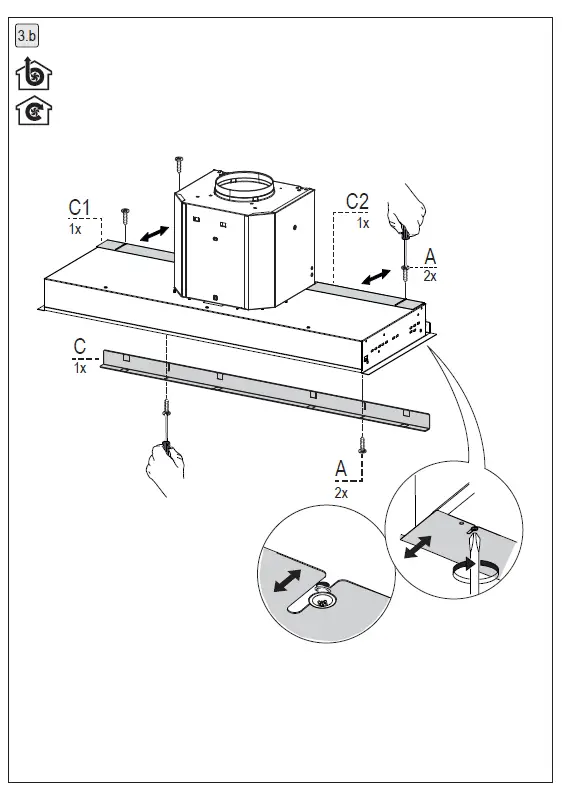 3.b

C1
1x

C2
1x

A
2x

C
1x

A
2x