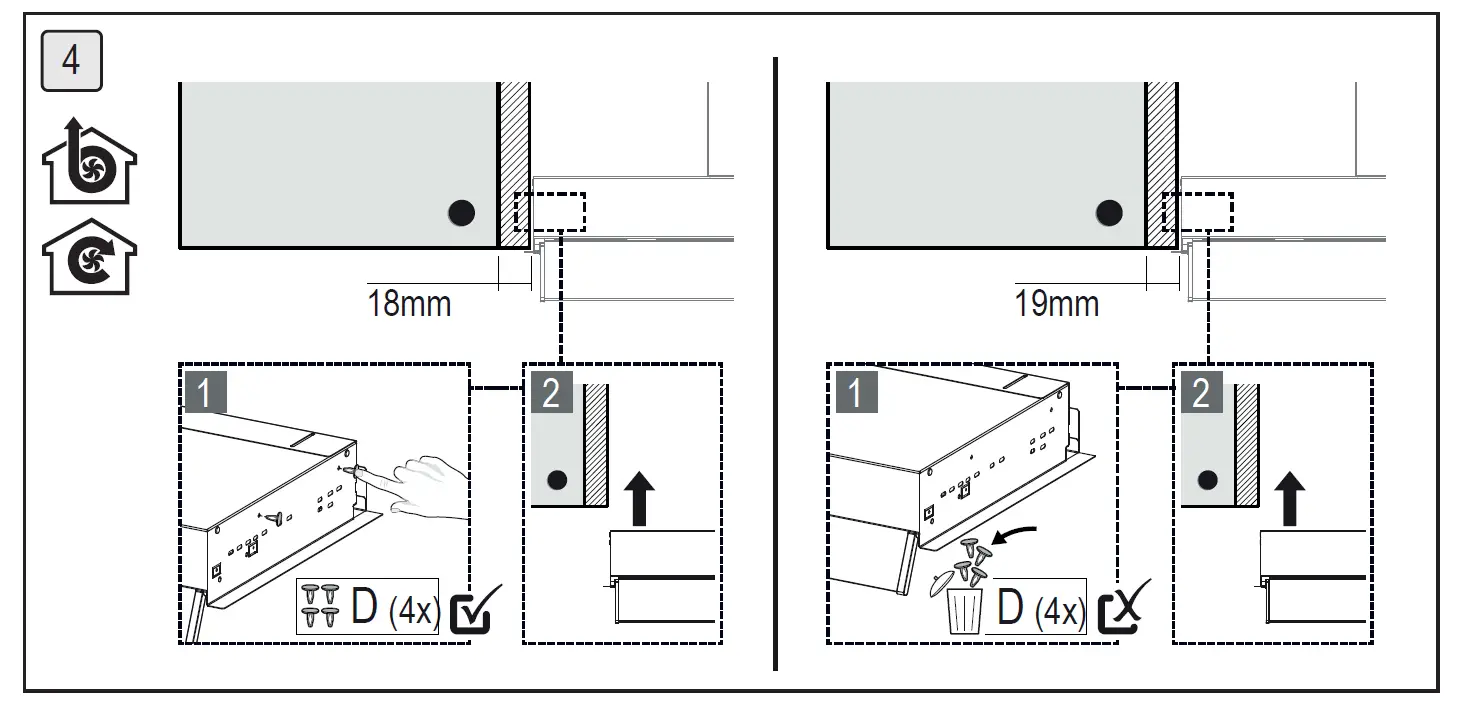 4

18mm

1

2

D (4x)

19mm

1

2

D (4x)