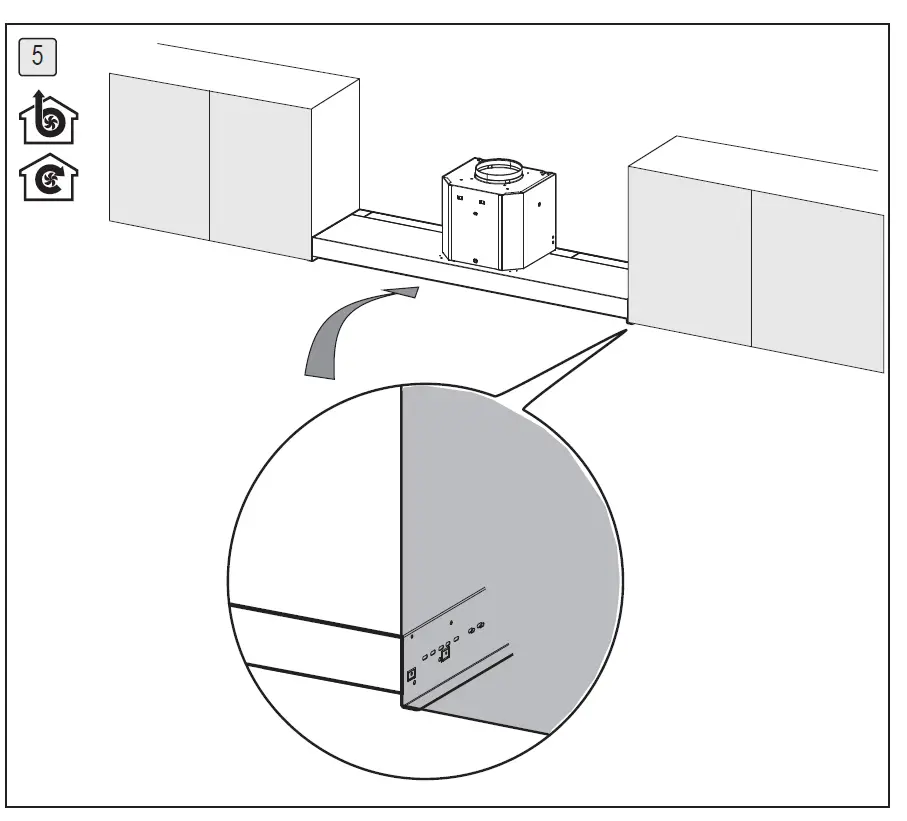 5