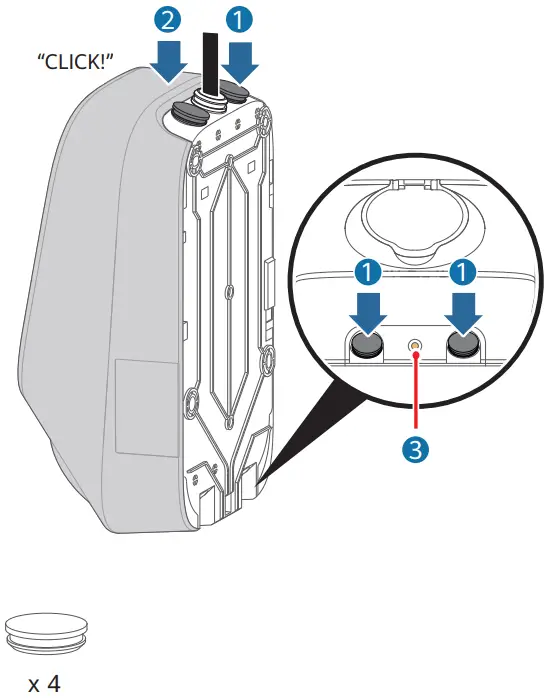 2
1
"CLICK!"
1
1
3
x 4