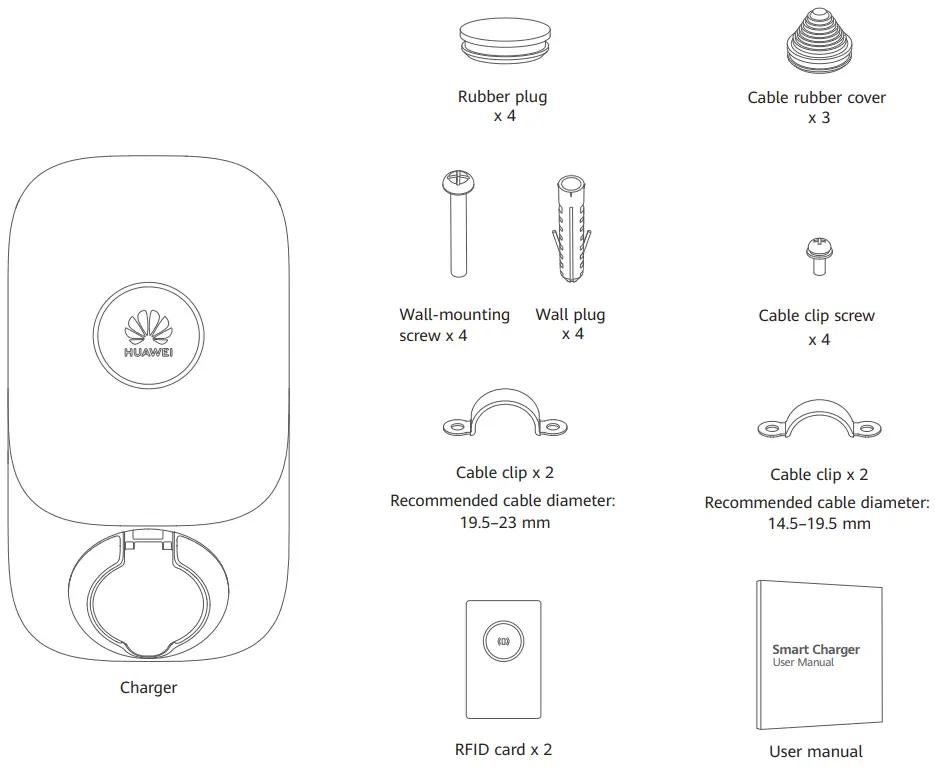 HUAWEI

Charger

Rubber plug
x 4

Cable rubber cover
x 3

Wall-mounting screw x 4

Wall plug
x 4

Cable clip screw
x 4

Cable clip x 2
Recommended cable diameter: 19.5–23 mm

Cable clip x 2
Recommended cable diameter: 14.5–19.5 mm

RFID card x 2

Smart Charger
User Manual

User manual