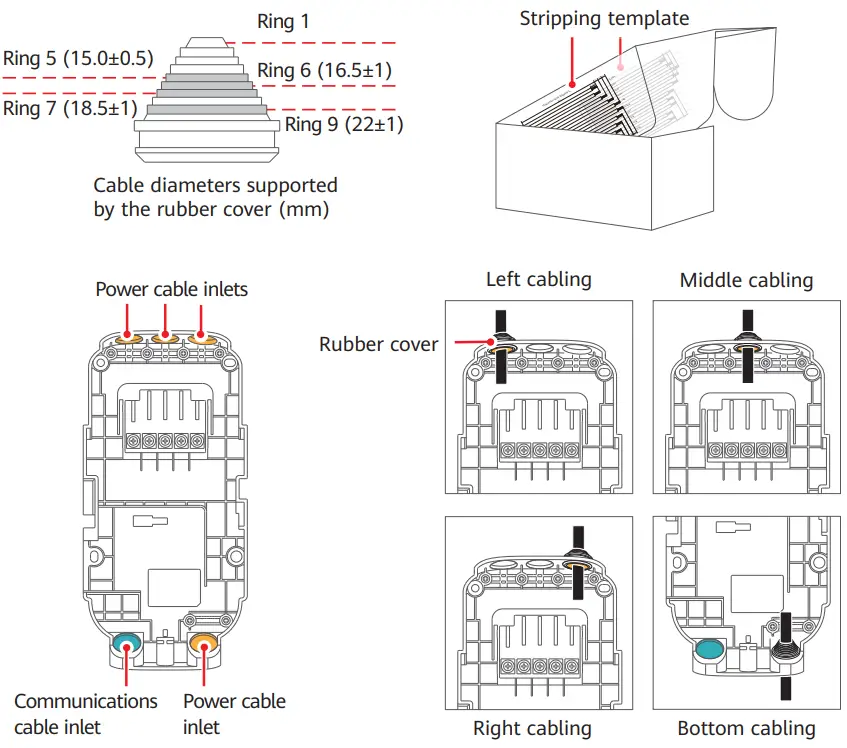 Ring 1
Ring 5 (15.0±0.5)
Ring 6 (16.5±1)
Ring 7 (18.5±1)
Ring 9 (22±1)
Cable diameters supported by the rubber cover (mm)

Stripping template

Power cable inlets

Communications cable inlet
Power cable inlet

Left cabling
Middle cabling
Rubber cover
Right cabling
Bottom cabling