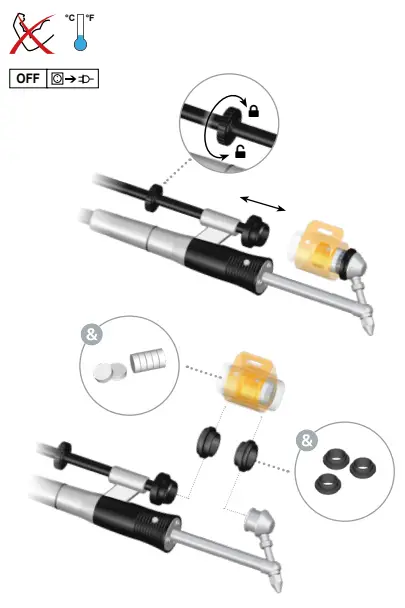 °C °F

OFF

&

&