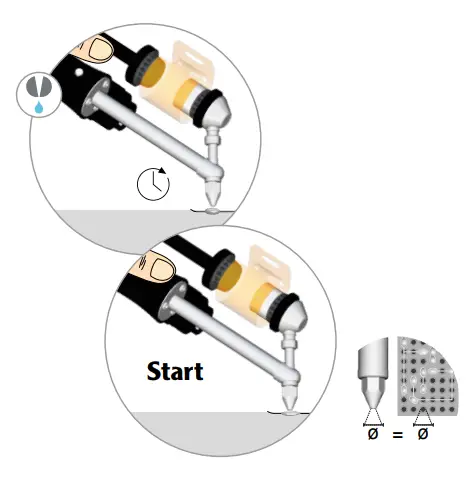 Start

Ø = Ø