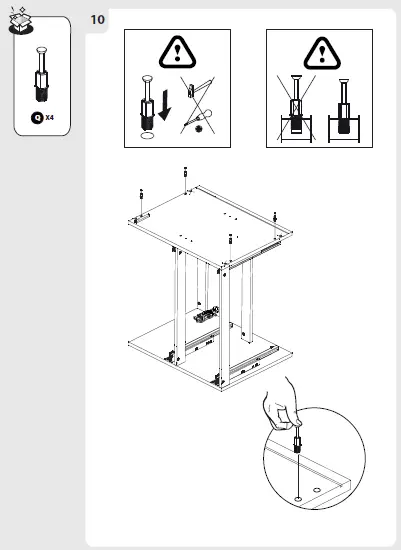 10

Q X4