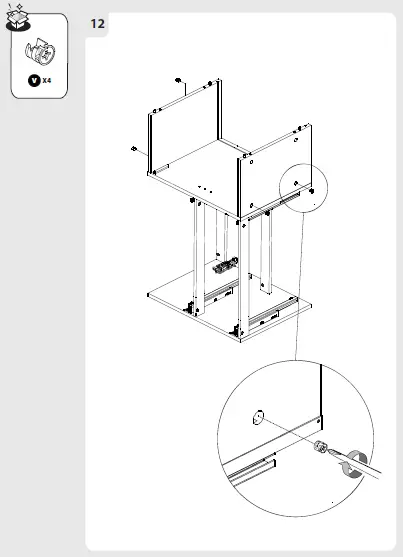 V X4

12