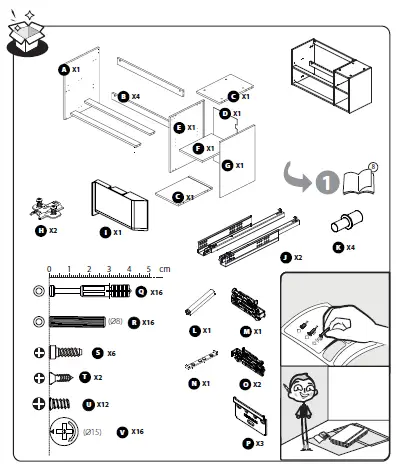 A X1
B X4
C X1
D X1
E X1
F X1
G X1
C X1
1
8
H X2
I X1
J X2
K X4
0 1 2 3 4 5 cm
Q X16
(Ø8) R X16
S X6
T X2
U X12
(Ø15) V X16
L X1
M X1
N X1
O X2
P X3