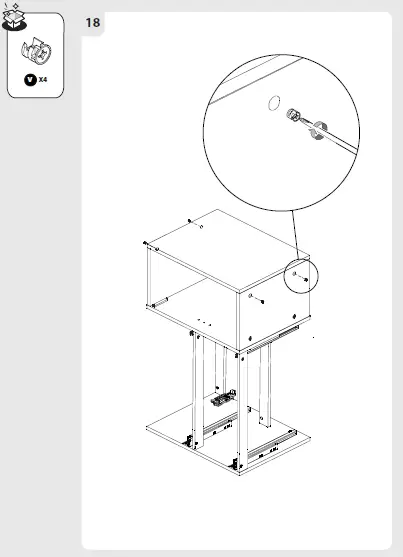 V X4

18