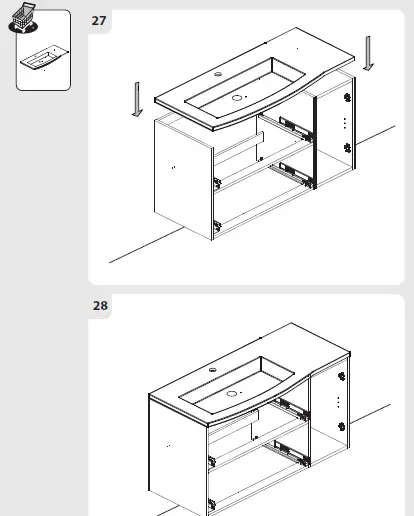 27

28