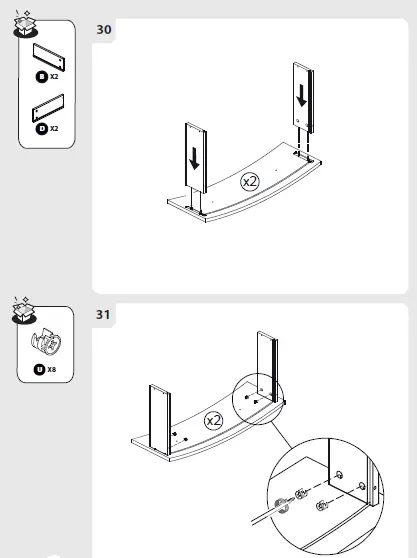 B X2

D X2

30

x2

U X8

31

x2