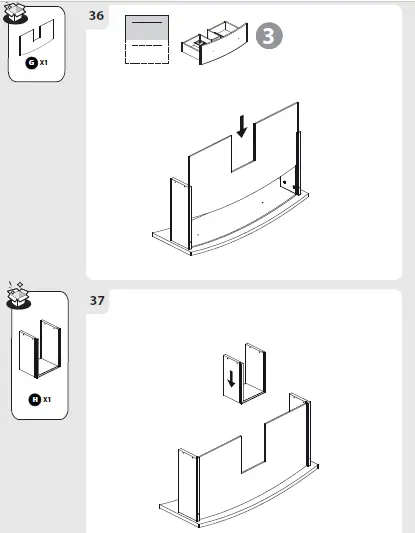 G X1

36

3

H X1

37