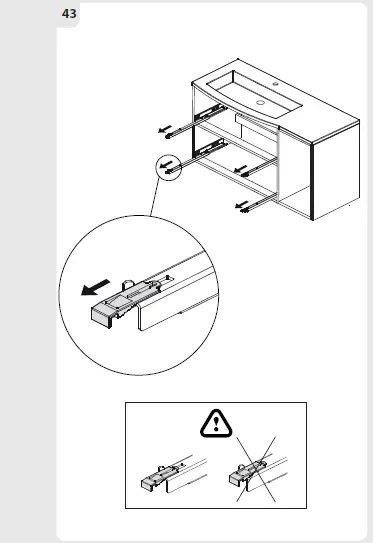 43