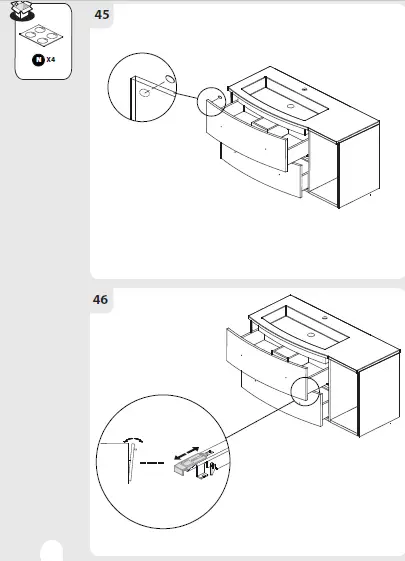 N X4

45

46