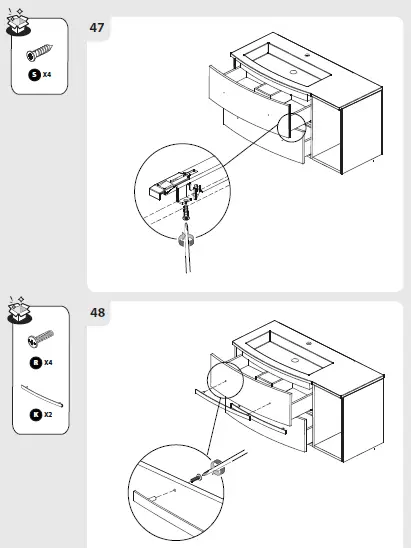 S X4

47

R X4

K X2

48