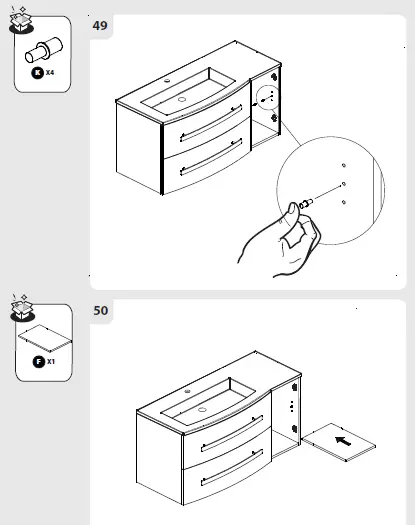 K X4

49

F X1

50